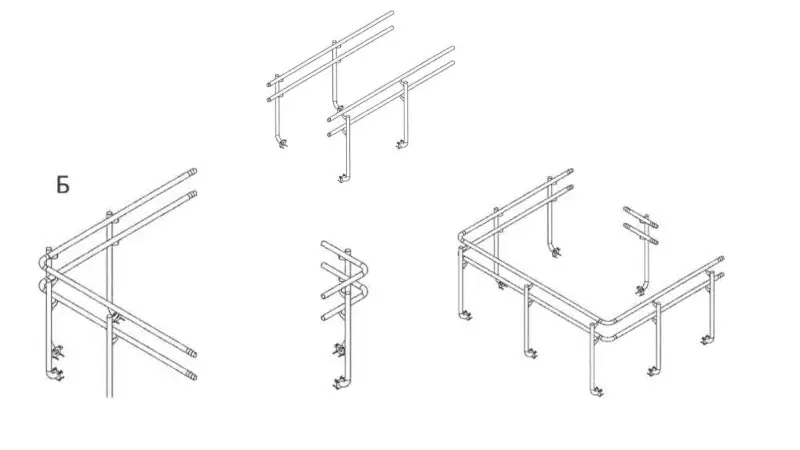 Б