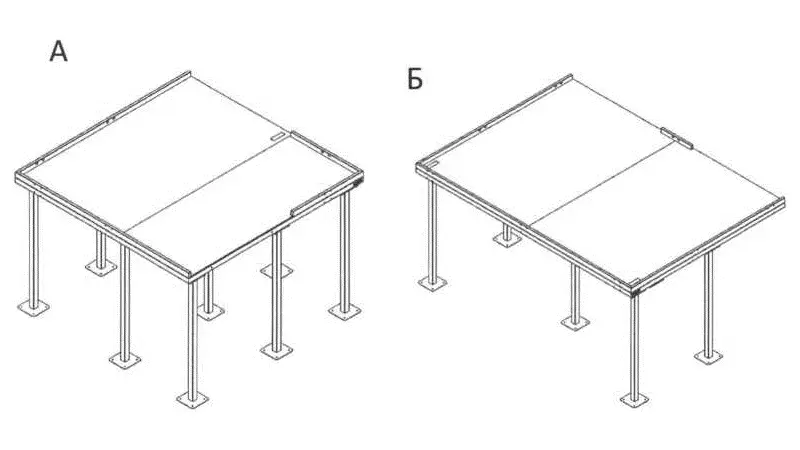 А

Б