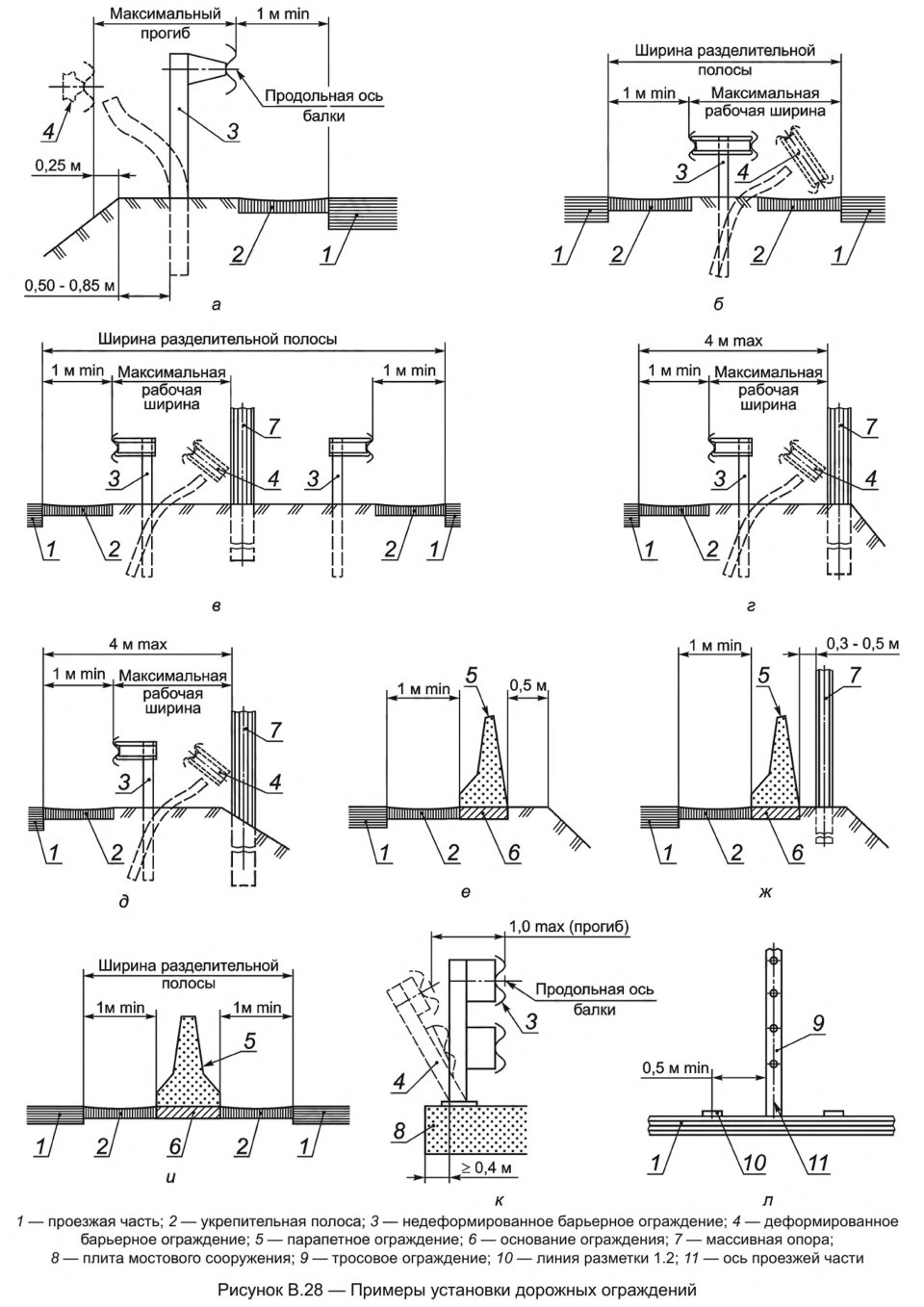 Максимальный прогиб
1 м min
Продольная ось балки
4
3
0,25 м
2
1
0,50 - 0,85 м
а

Ширина разделительной полосы
1 м min
Максимальная рабочая ширина
3
4
1
2
2
1
б

Ширина разделительной полосы
1 м min
Максимальная рабочая ширина
1 м min
7
3
4
3
1
2
2
1
в

4 м max
1 м min
Максимальная рабочая ширина
7
3
4
1
2
г

4 м max
1 м min
Максимальная рабочая ширина
7
3
4
1
2
д

1 м min
5
0,5 м
1
2
6
е

1 м min
0,3 - 0,5 м
5
7
1
2
6
ж

Ширина разделительной полосы
1м min
1м min
5
1
2
6
2
1
и

1,0 max (прогиб)
Продольная ось балки
3
4
8
≥ 0,4 м
к

9
0,5 м min
1
10
11
л

1 — проезжая часть; 2 — укрепительная полоса; 3 — недеформированное барьерное ограждение; 4 — деформированное барьерное ограждение; 5 — парапетное ограждение; 6 — основание ограждения; 7 — массивная опора; 8 — плита мостового сооружения; 9 — тросовое ограждение; 10 — линия разметки 1.2; 11 — ось проезжей части

Рисунок В.28 — Примеры установки дорожных ограждений