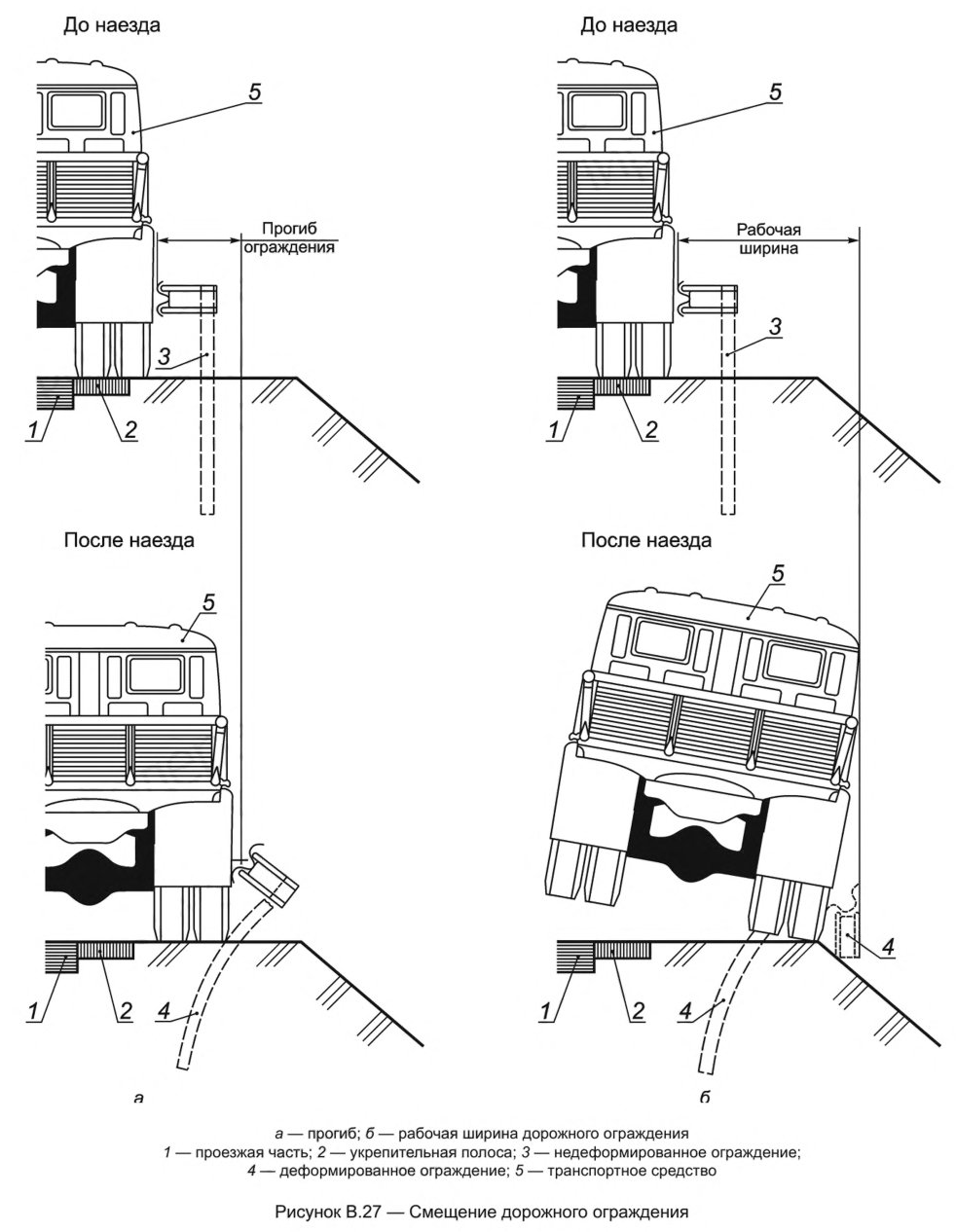 До наезда

5

Прогиб ограждения

3

1

2

После наезда

5

1

2

4

а

До наезда

5

Рабочая ширина

3

1

2

После наезда

5

4

1

2

4

б

а — прогиб; б — рабочая ширина дорожного ограждения
1 — проезжая часть; 2 — укрепительная полоса; 3 — недеформированное ограждение; 4 — деформированное ограждение; 5 — транспортное средство

Рисунок В.27 — Смещение дорожного ограждения