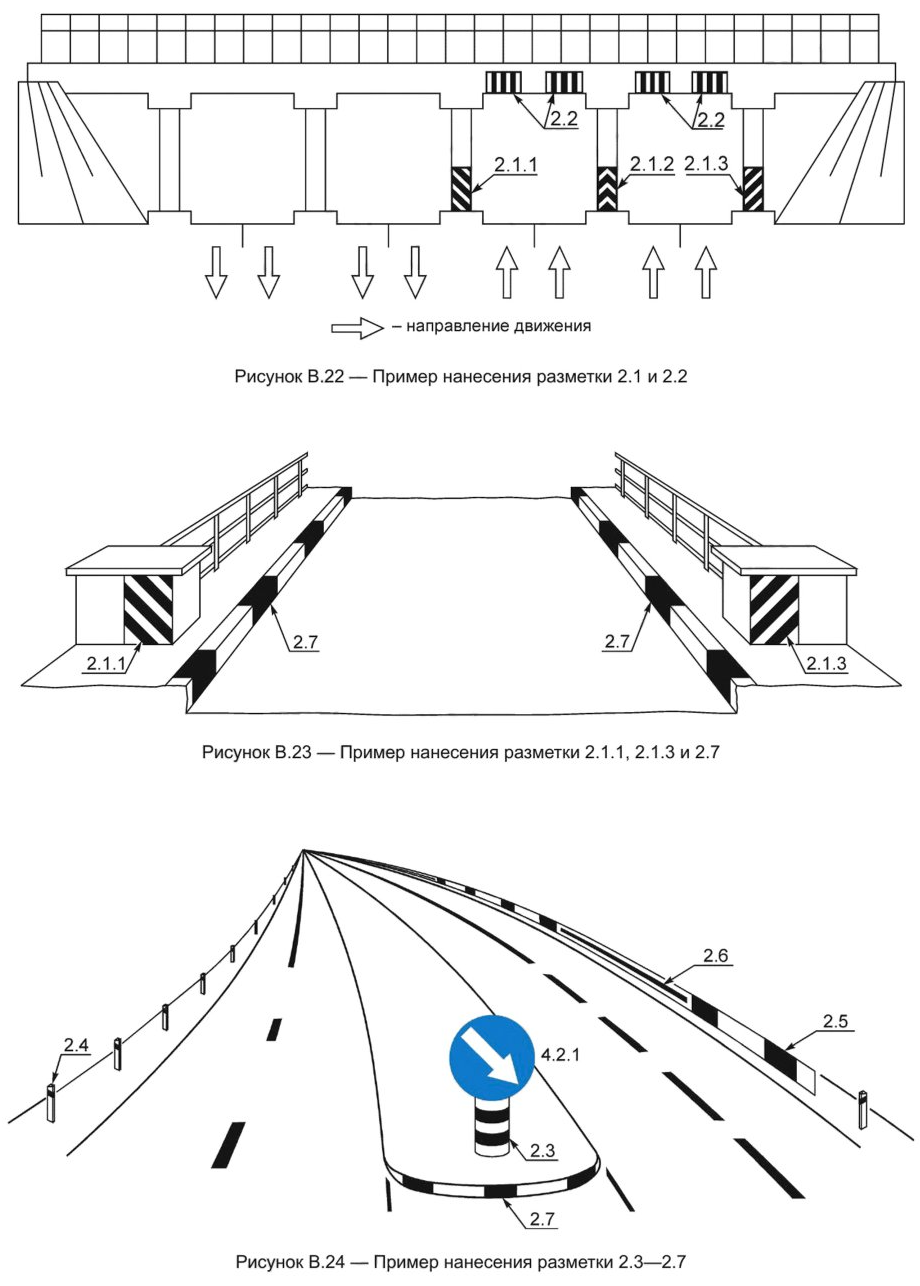 2.2
2.2
2.1.1
2.1.2
2.1.3

– направление движения

Рисунок В.22 — Пример нанесения разметки 2.1 и 2.2

2.1.1
2.7
2.7
2.1.3

Рисунок В.23 — Пример нанесения разметки 2.1.1, 2.1.3 и 2.7

2.6
2.5
2.4
4.2.1
2.3
2.7

Рисунок В.24 — Пример нанесения разметки 2.3—2.7