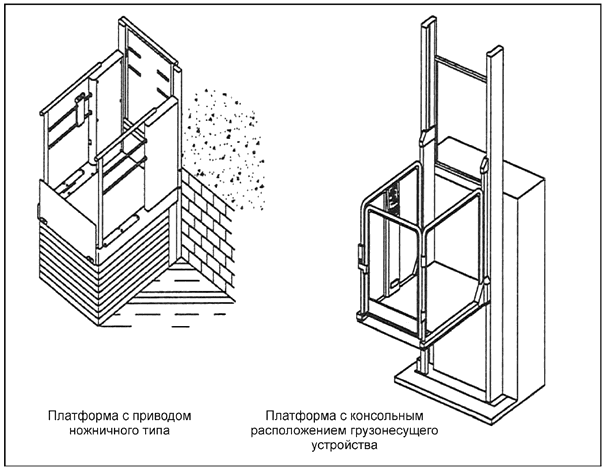 Платформа с приводом ножничного типа

Платформа с консольным расположением грузонесущего устройства