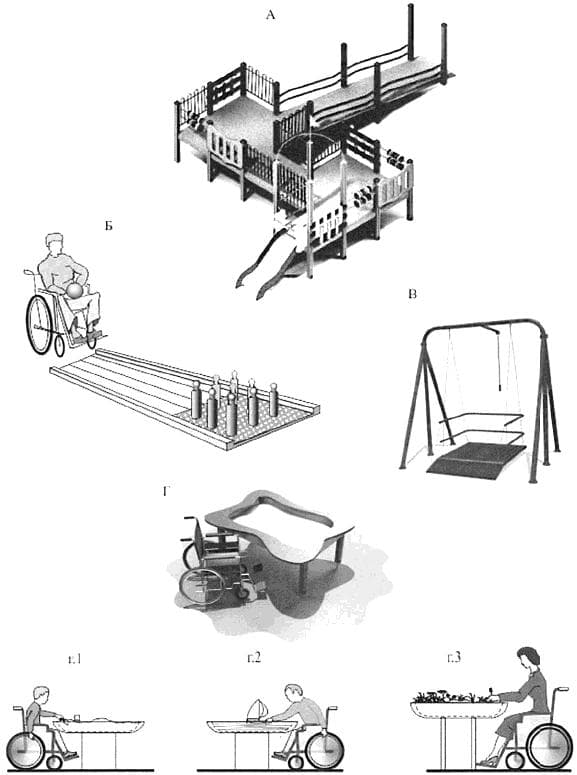 А

Б

В

Г

г.1

г.2

г.3